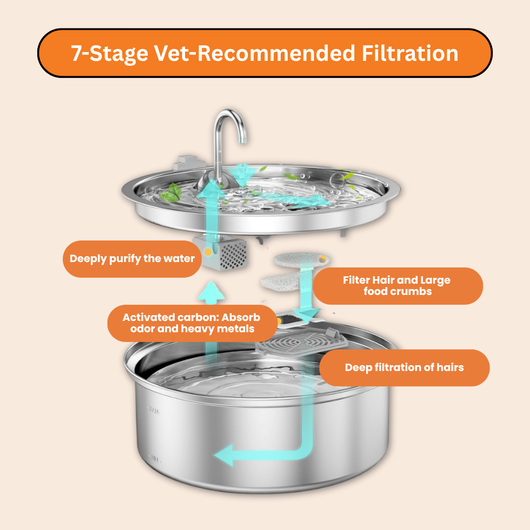 7-Stage Vet-Recommended Filtration

Deeply purify the water

Filter Hair and Large food crumbs

Activated carbon: Absorb odor and heavy metals

Deep filtration of hairs